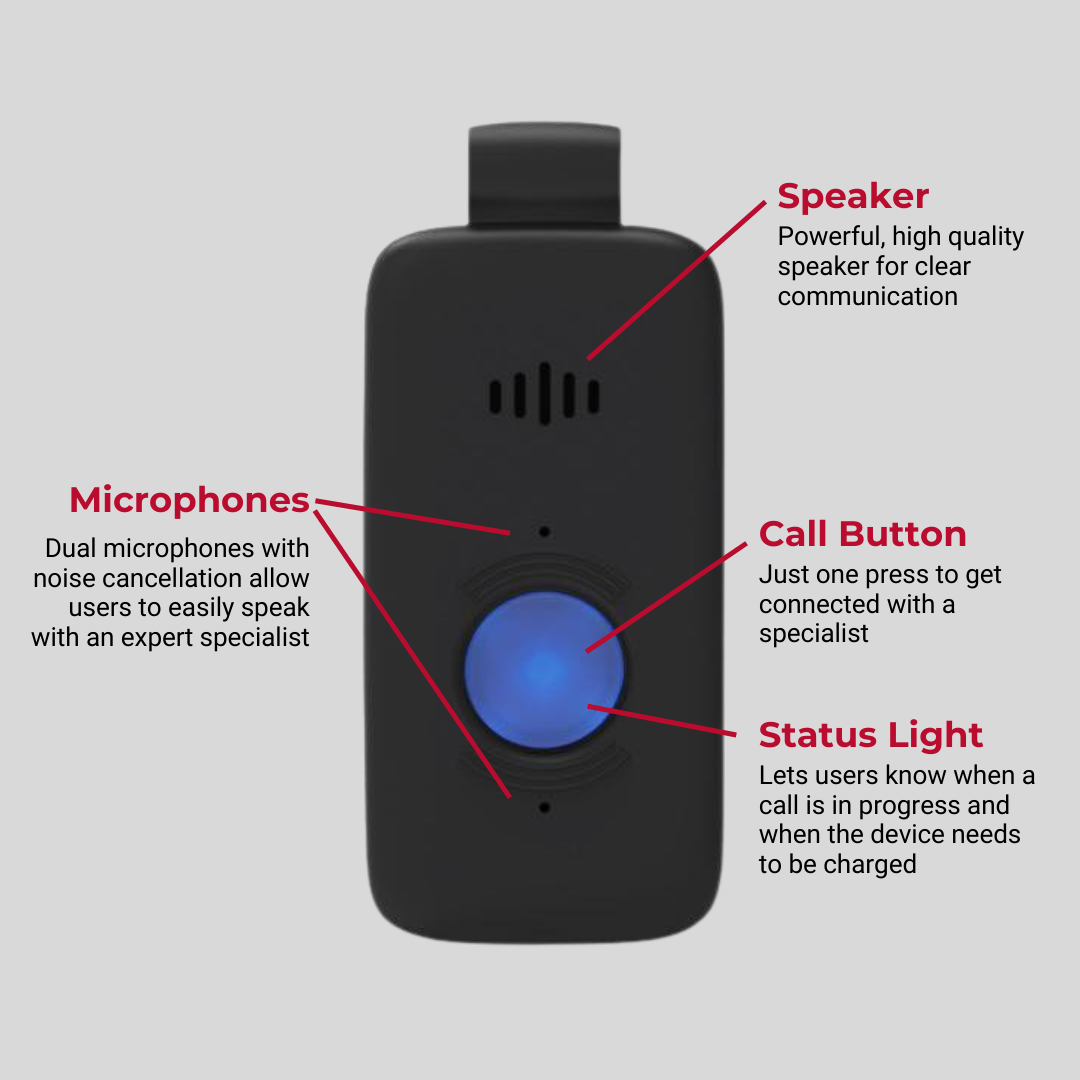 Speaker
Powerful, high quality speaker for clear communication

Microphones
Dual microphones with noise cancellation allow users to easily speak with an expert specialist

Call Button
Just one press to get connected with a specialist

Status Light
Lets users know when a call is in progress and when the device needs to be charged